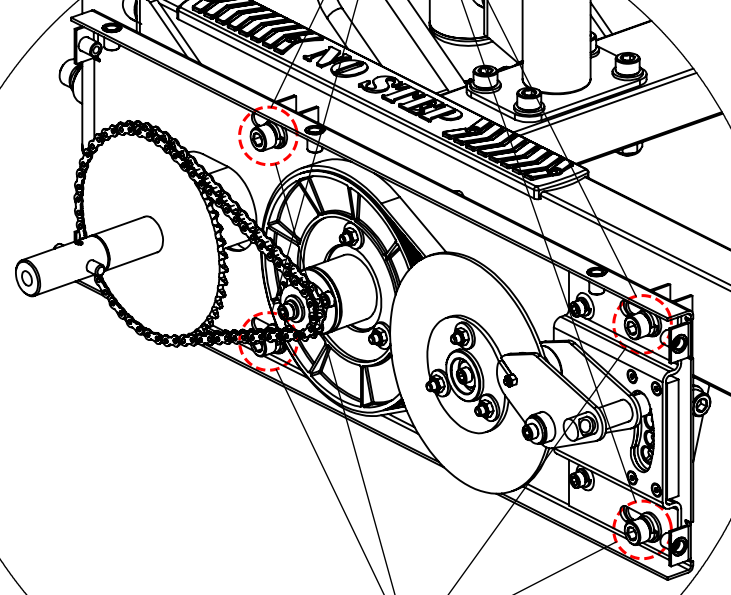 NO STEP